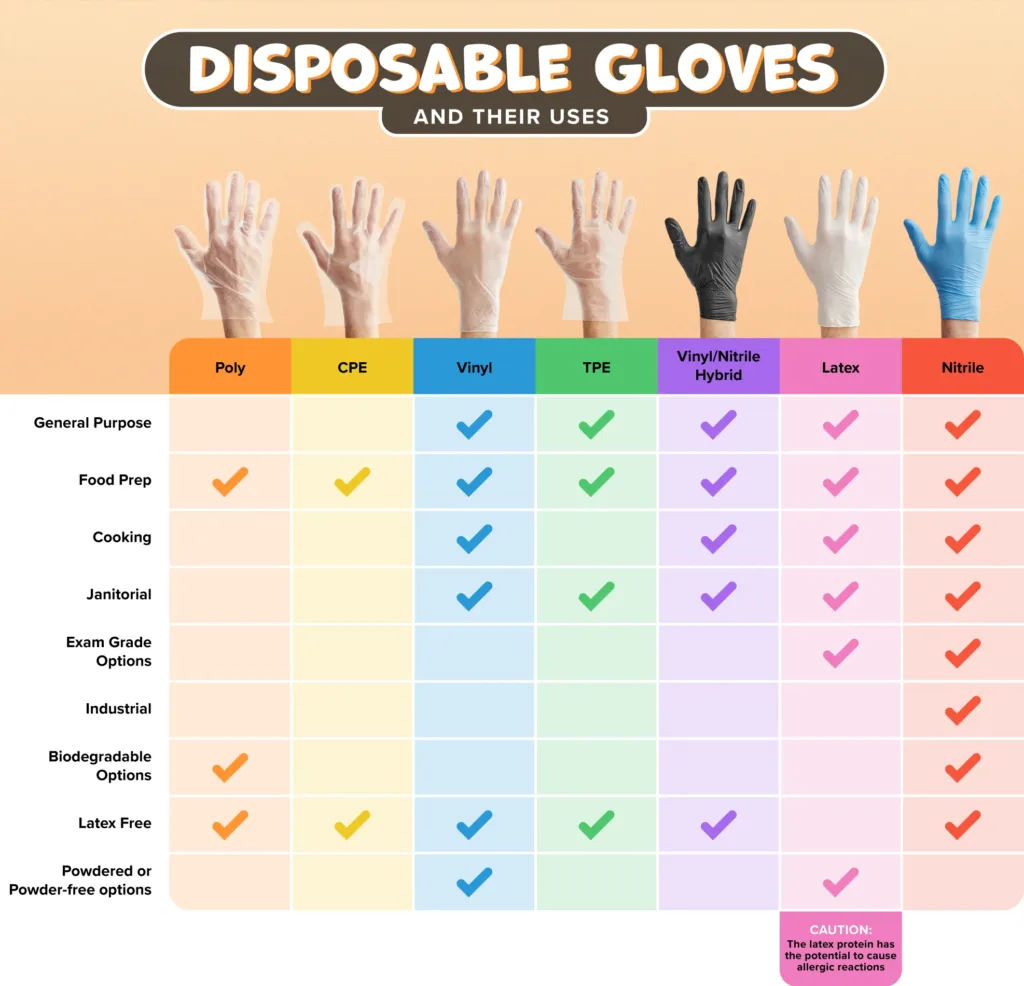 DISPOSABLE GLOVES
AND THEIR USES

| | Poly | CPE | Vinyl | TPE | Vinyl/Nitrile Hybrid | Latex | Nitrile |
|---|---|---|---|---|---|---|---|
| General Purpose | | | ✓ | ✓ | ✓ | ✓ | ✓ |
| Food Prep | ✓ | ✓ | ✓ | ✓ | ✓ | ✓ | ✓ |
| Cooking | | | ✓ | | ✓ | ✓ | ✓ |
| Janitorial | | | ✓ | ✓ | ✓ | ✓ | ✓ |
| Exam Grade Options | | | | | | ✓ | ✓ |
| Industrial | | | | | | | ✓ |
| Biodegradable Options | ✓ | | | | | | ✓ |
| Latex Free | ✓ | ✓ | ✓ | ✓ | ✓ | | ✓ |
| Powdered or Powder-free options | | | ✓ | | | ✓ | |

CAUTION:
The latex protein has the potential to cause allergic reactions